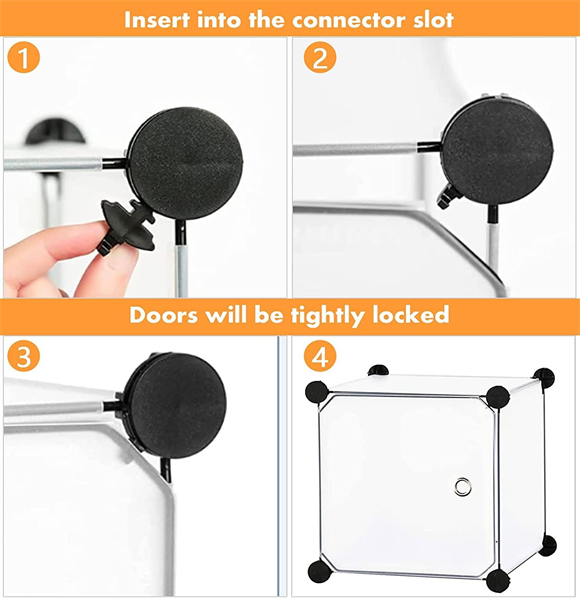 Insert into the connector slot

1

2

Doors will be tightly locked

3

4